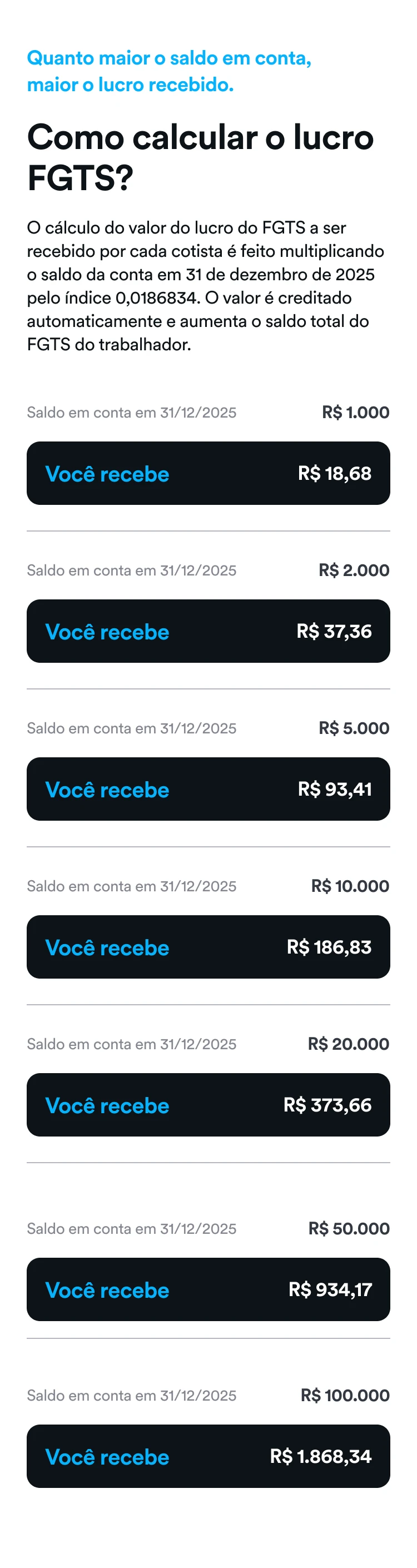 Quanto maior o saldo em conta, maior o lucro recebido.

Como calcular o lucro FGTS?

O cálculo do valor do lucro do FGTS a ser recebido por cada cotista é feito multiplicando o saldo da conta em 31 de dezembro de 2025 pelo índice 0,0186834. O valor é creditado automaticamente e aumenta o saldo total do FGTS do trabalhador.

Saldo em conta em 31/12/2025 R$ 1.000

Você recebe R$ 18,68

Saldo em conta em 31/12/2025 R$ 2.000

Você recebe R$ 37,36

Saldo em conta em 31/12/2025 R$ 5.000

Você recebe R$ 93,41

Saldo em conta em 31/12/2025 R$ 10.000

Você recebe R$ 186,83

Saldo em conta em 31/12/2025 R$ 20.000

Você recebe R$ 373,66

Saldo em conta em 31/12/2025 R$ 50.000

Você recebe R$ 934,17

Saldo em conta em 31/12/2025 R$ 100.000

Você recebe R$ 1.868,34